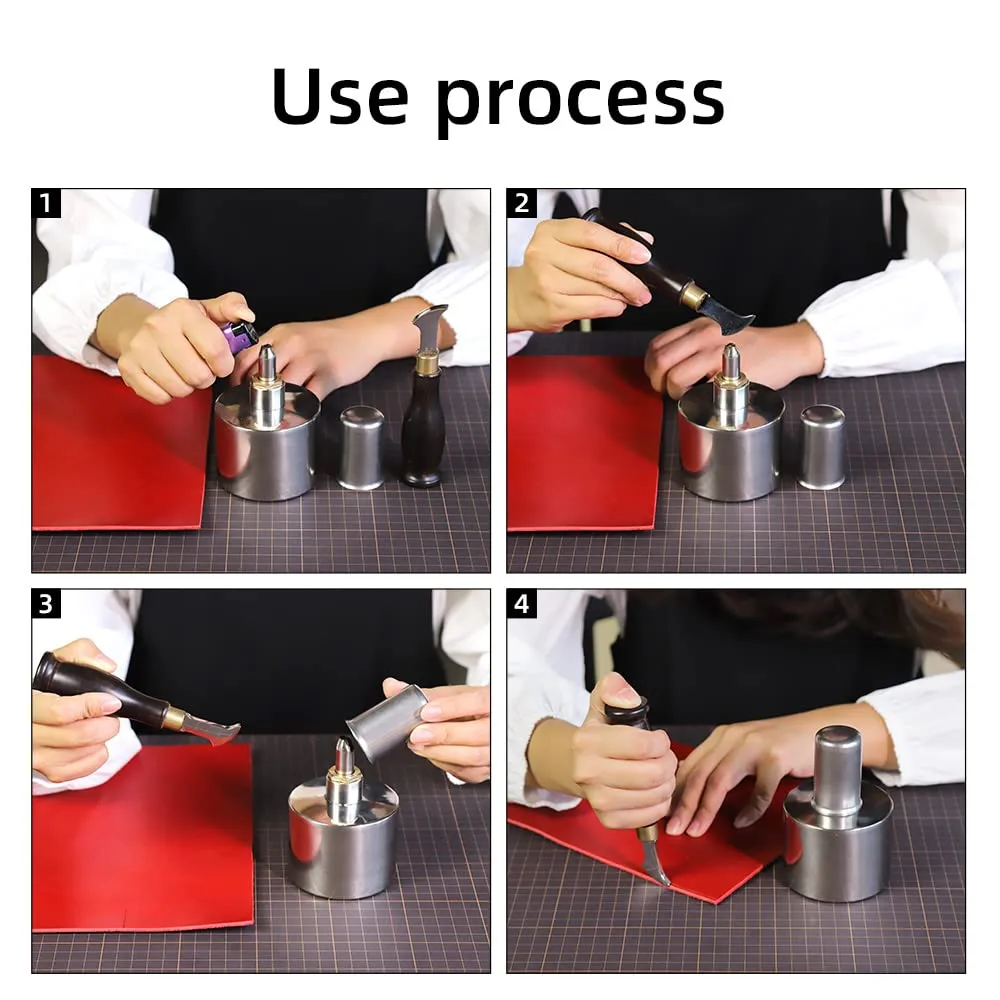 Use process

1

2

3

4