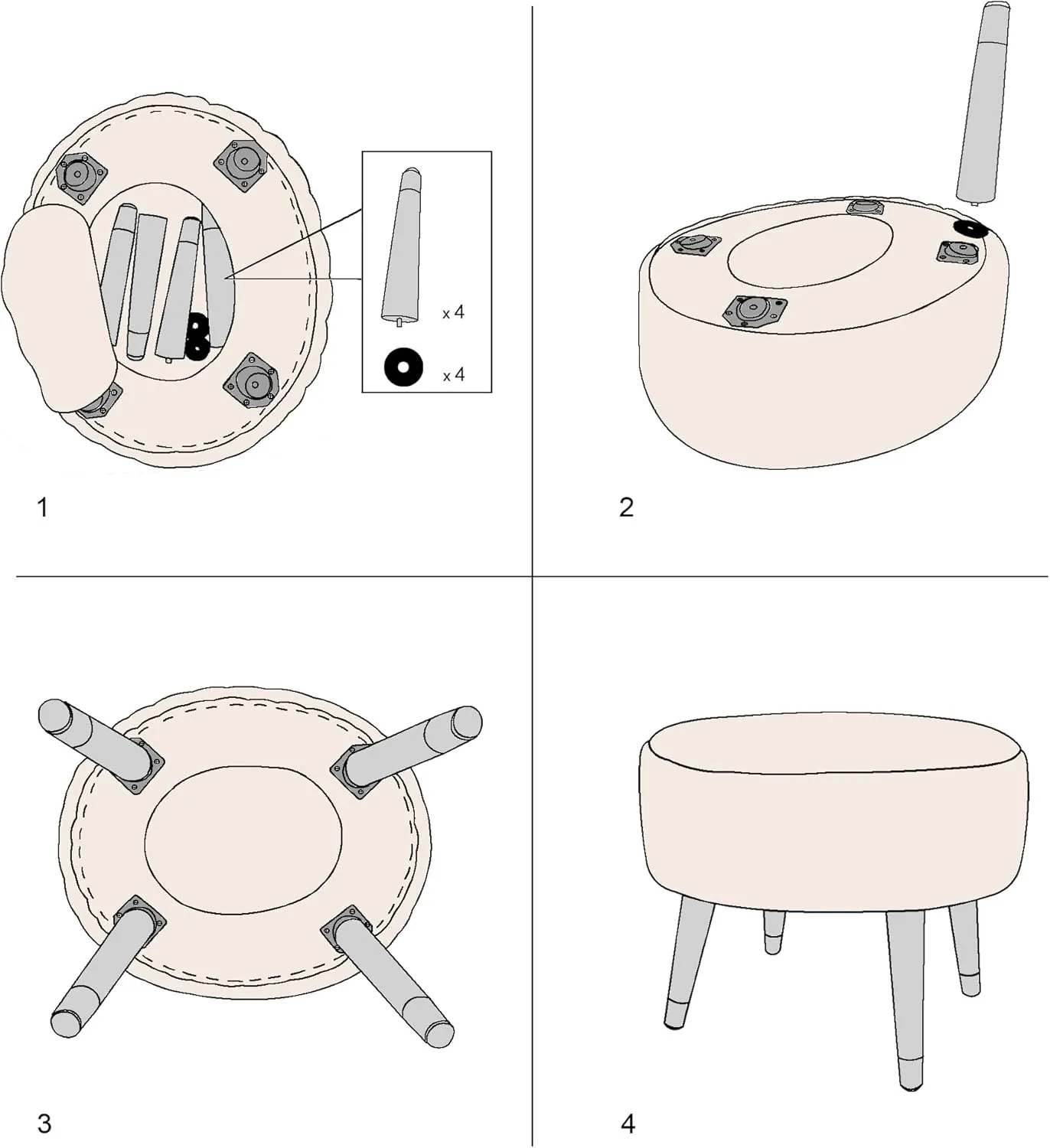 x 4

x 4

1

2

3

4