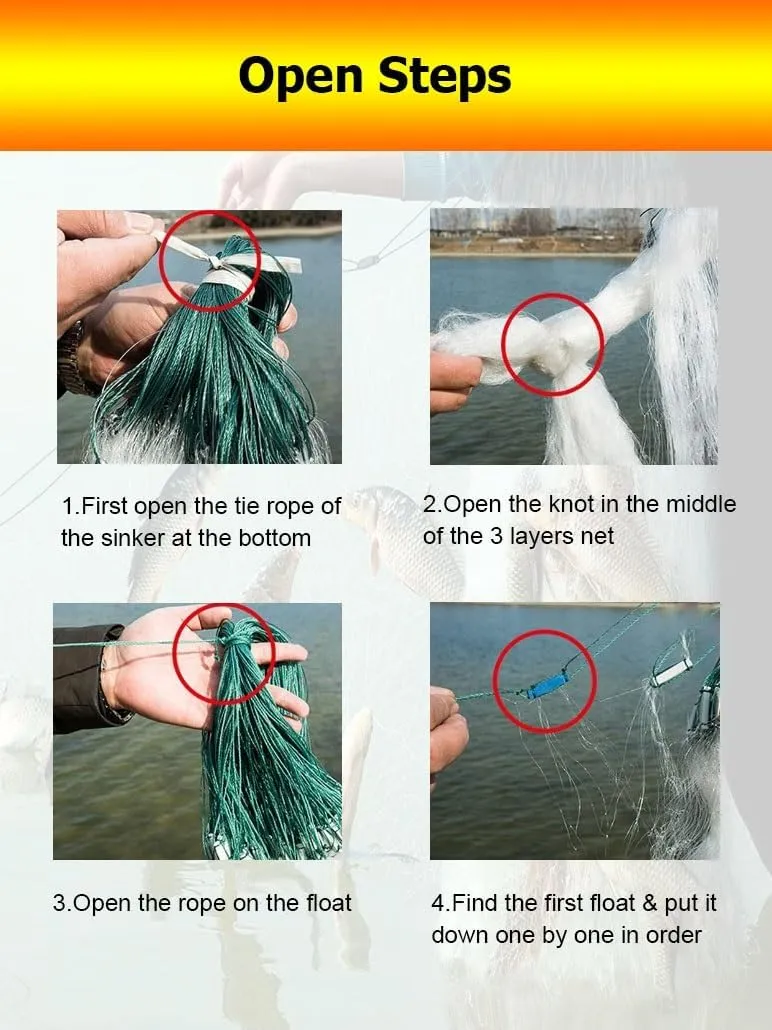 Open Steps

1.First open the tie rope of the sinker at the bottom

2.Open the knot in the middle of the 3 layers net

3.Open the rope on the float

4.Find the first float & put it down one by one in order